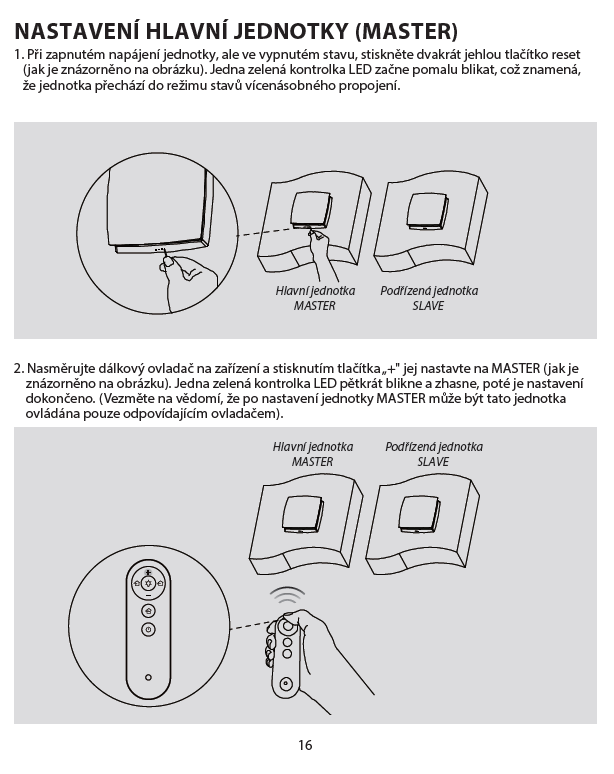 NASTAVENÍ HLAVNÍ JEDNOTKY (MASTER)

1. Při zapnutém napájení jednotky, ale ve vypnutém stavu, stiskněte dvakrát jehlou tlačítko reset (jak je znázorněno na obrázku). Jedna zelená kontrolka LED začne pomalu blikat, což znamená, že jednotka přechází do režimu stavů vícenásobného propojení.

Hlavní jednotka MASTER

Podřízená jednotka SLAVE

2. Nasměrujte dálkový ovladač na zařízení a stisknutím tlačítka „+" jej nastavte na MASTER (jak je znázorněno na obrázku). Jedna zelená kontrolka LED pětkrát blikne a zhasne, poté je nastavení dokončeno. (Vezměte na vědomí, že po nastavení jednotky MASTER může být tato jednotka ovládána pouze odpovídajícím ovladačem).

Hlavní jednotka MASTER

Podřízená jednotka SLAVE

16