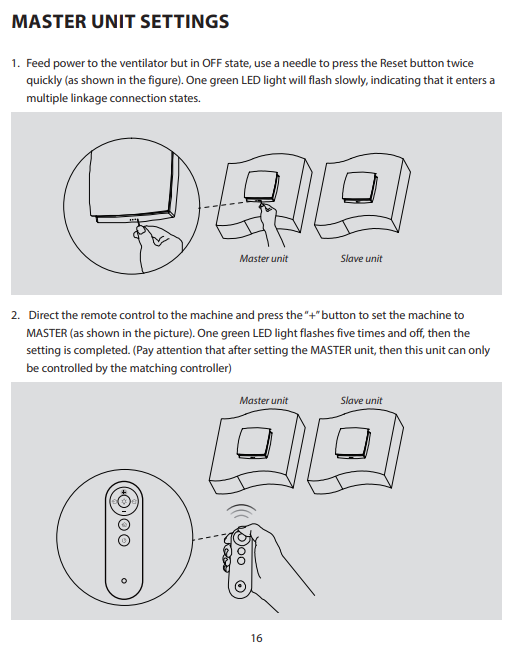 MASTER UNIT SETTINGS

1. Feed power to the ventilator but in OFF state, use a needle to press the Reset button twice quickly (as shown in the figure). One green LED light will flash slowly, indicating that it enters a multiple linkage connection states.

Master unit

Slave unit

2. Direct the remote control to the machine and press the "+" button to set the machine to MASTER (as shown in the picture). One green LED light flashes five times and off, then the setting is completed. (Pay attention that after setting the MASTER unit, then this unit can only be controlled by the matching controller)

Master unit

Slave unit

16